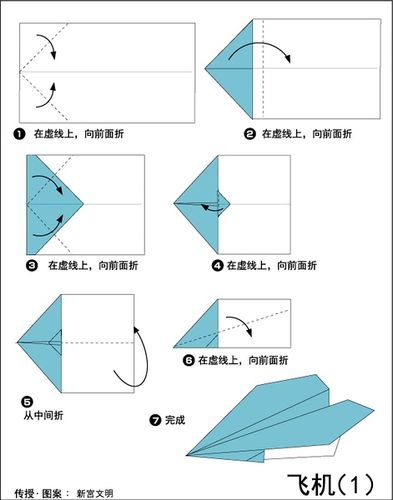 ❶ 在虚线上，向前面折

❷ 在虚线上，向前面折

❸ 在虚线上，向前面折

❹ 在虚线上，向前面折

❺ 从中间折

❻ 在虚线上，向前面折

❼ 完成

飞机（1）

传授·图案： 新宫文明